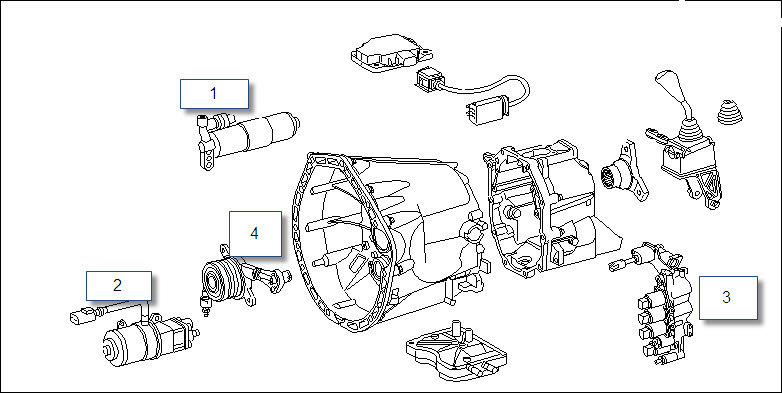 1

4

2

3